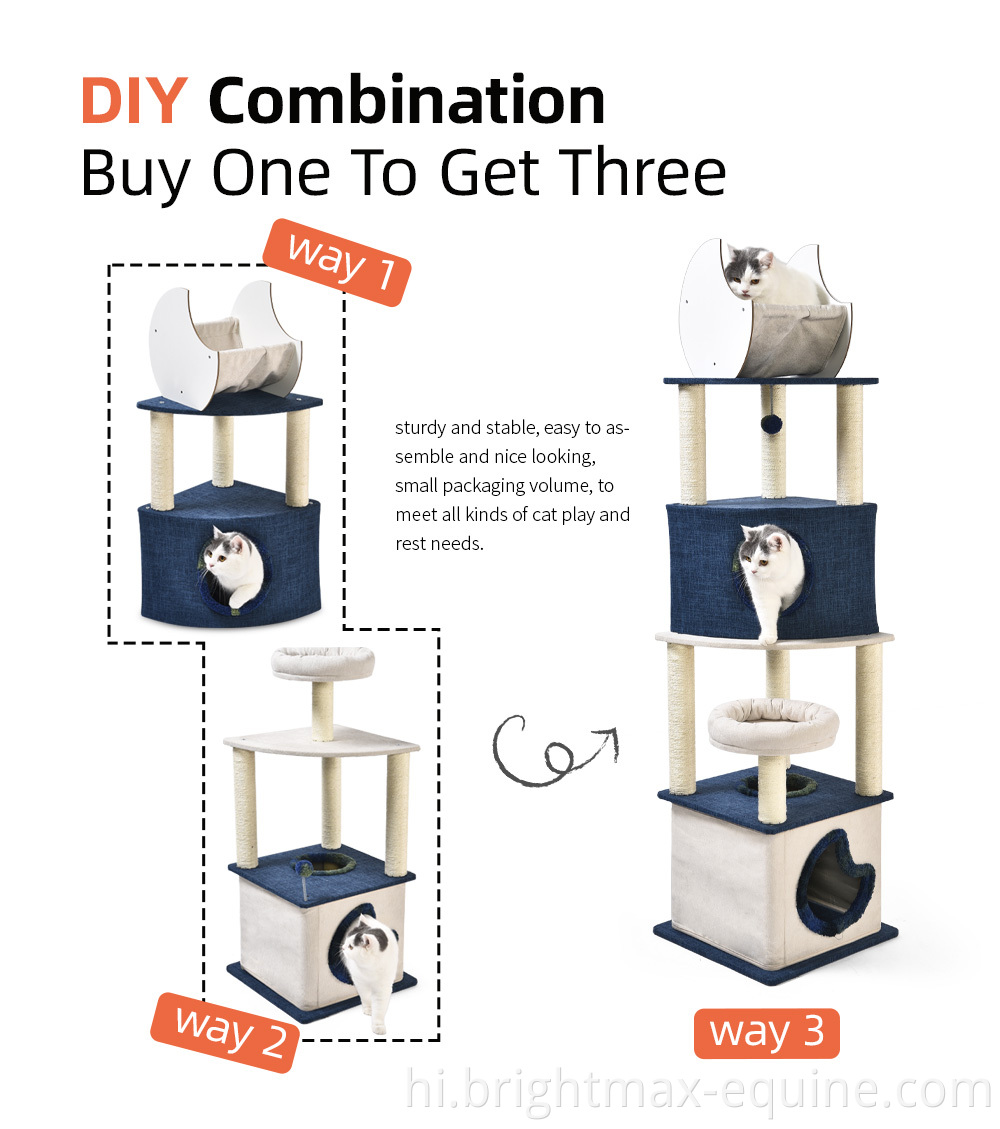 DIY Combination
Buy One To Get Three

way 1

sturdy and stable, easy to assemble and nice looking, small packaging volume, to meet all kinds of cat play and rest needs.

way 2

way 3

hi.brightmax-equine.com